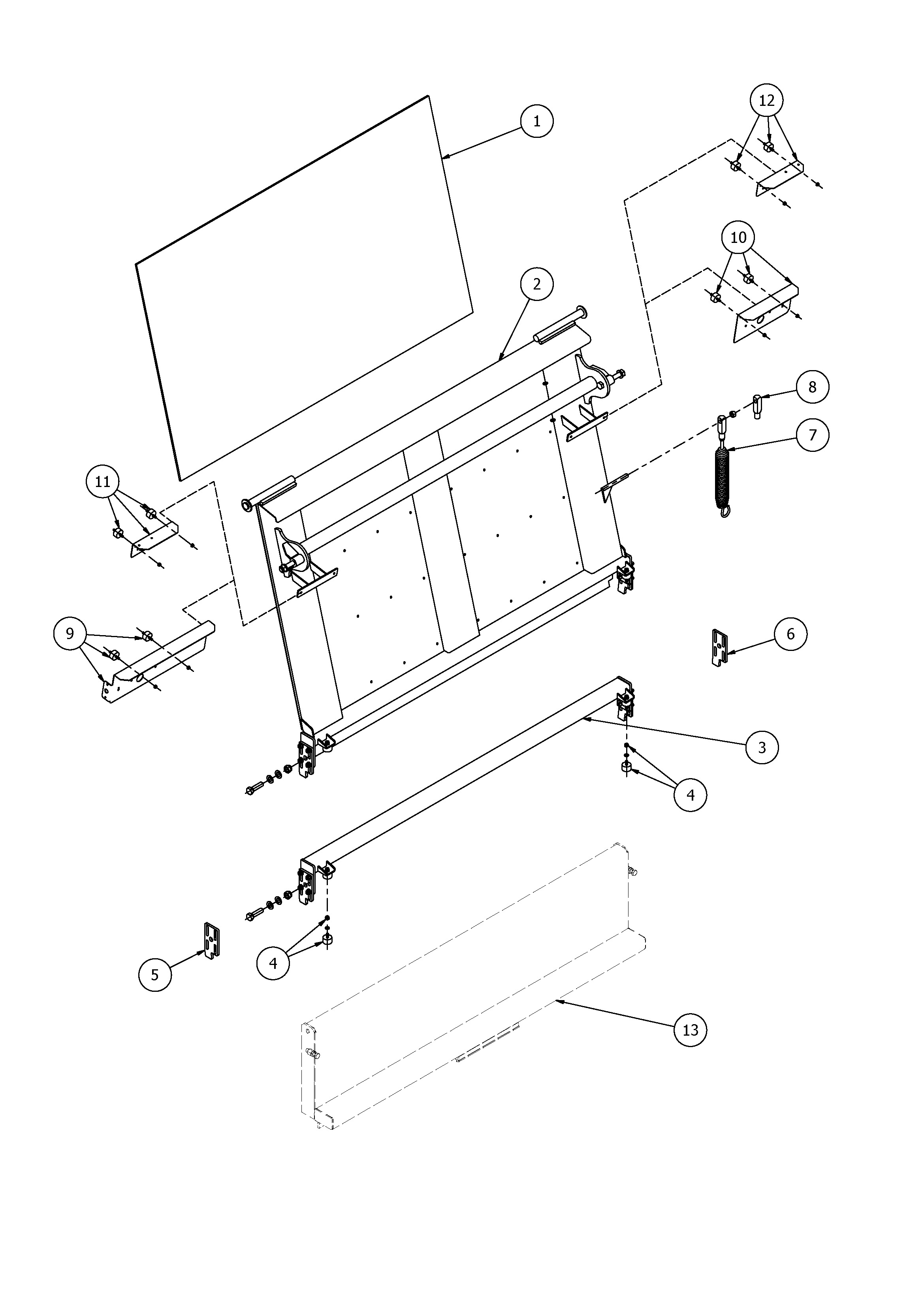 12
1
10
2
8
7
11
9
6
3
4
5
4
13